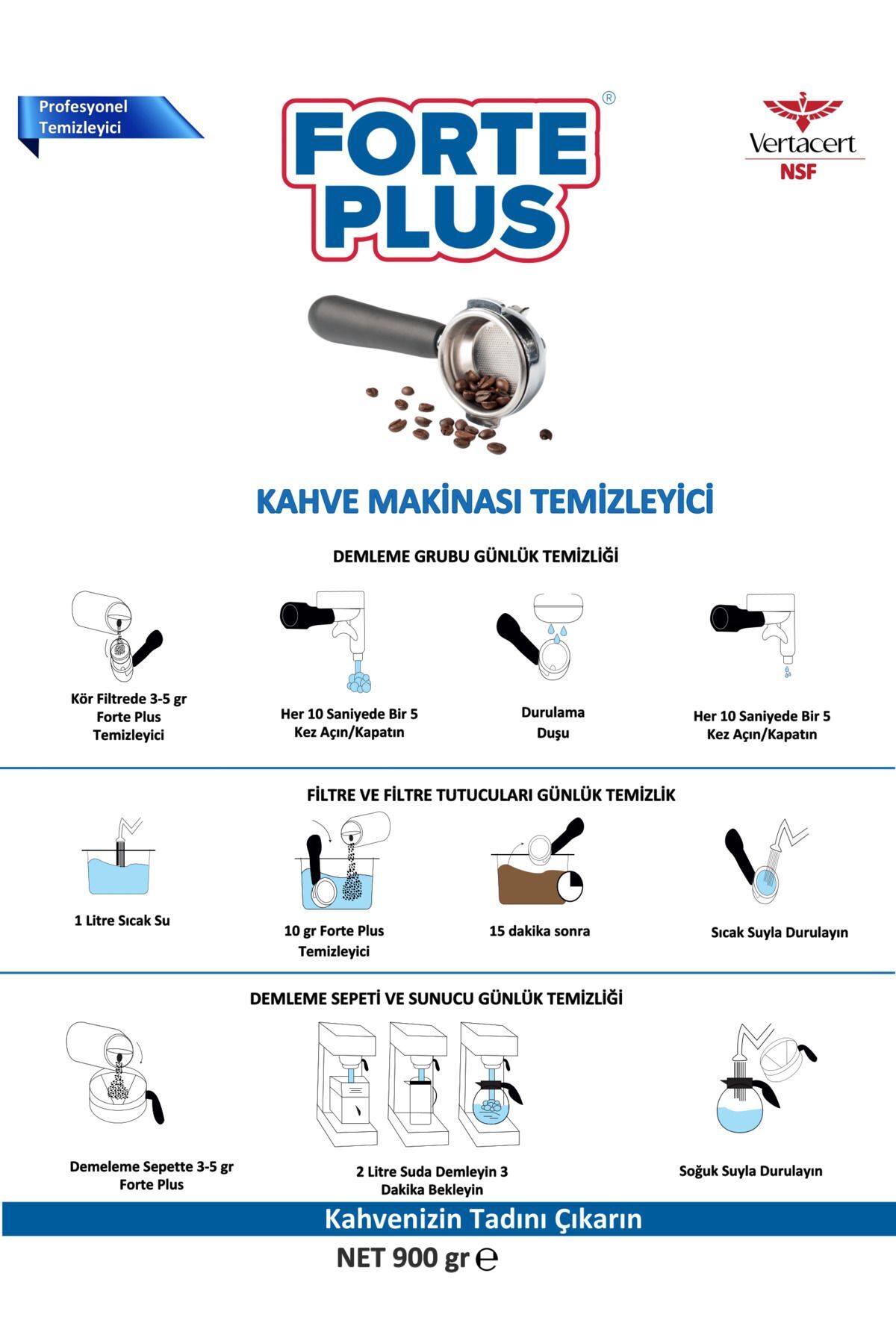 Profesyonel Temizleyici

FORTE PLUS ®

Vertacert NSF

KAHVE MAKİNASI TEMİZLEYİCİ

DEMLEME GRUBU GÜNLÜK TEMİZLİĞİ

Kör Filtrede 3-5 gr Forte Plus Temizleyici

Her 10 Saniyede Bir 5 Kez Açın/Kapatın

Durulama Duşu

Her 10 Saniyede Bir 5 Kez Açın/Kapatın

FİLTRE VE FİLTRE TUTUCULARI GÜNLÜK TEMİZLİK

1 Litre Sıcak Su

10 gr Forte Plus Temizleyici

15 dakika sonra

Sıcak Suyla Durulayın

DEMLEME SEPETİ VE SUNUCU GÜNLÜK TEMİZLİĞİ

Demeleme Sepette 3-5 gr Forte Plus

2 Litre Suda Demleyin 3 Dakika Bekleyin

Soğuk Suyla Durulayın

Kahvenizin Tadını Çıkarın

NET 900 gr ℮