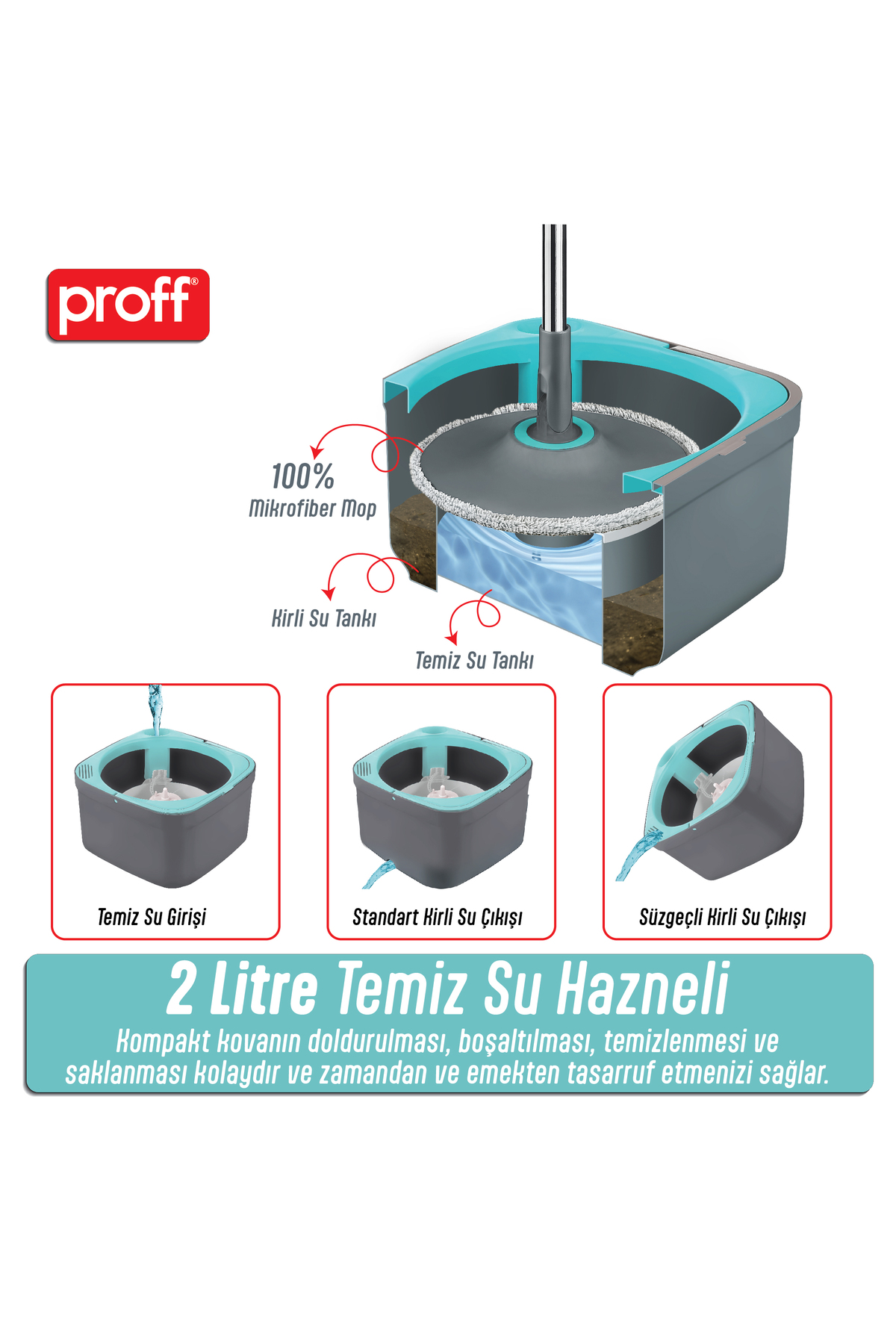 proff®

100%
Mikrofiber Mop

Kirli Su Tankı

Temiz Su Tankı

Temiz Su Girişi

Standart Kirli Su Çıkışı

Süzgeçli Kirli Su Çıkışı

2 Litre Temiz Su Hazneli

Kompakt kovanın doldurulması, boşaltılması, temizlenmesi ve saklanması kolaydır ve zamandan ve emekten tasarruf etmenizi sağlar.